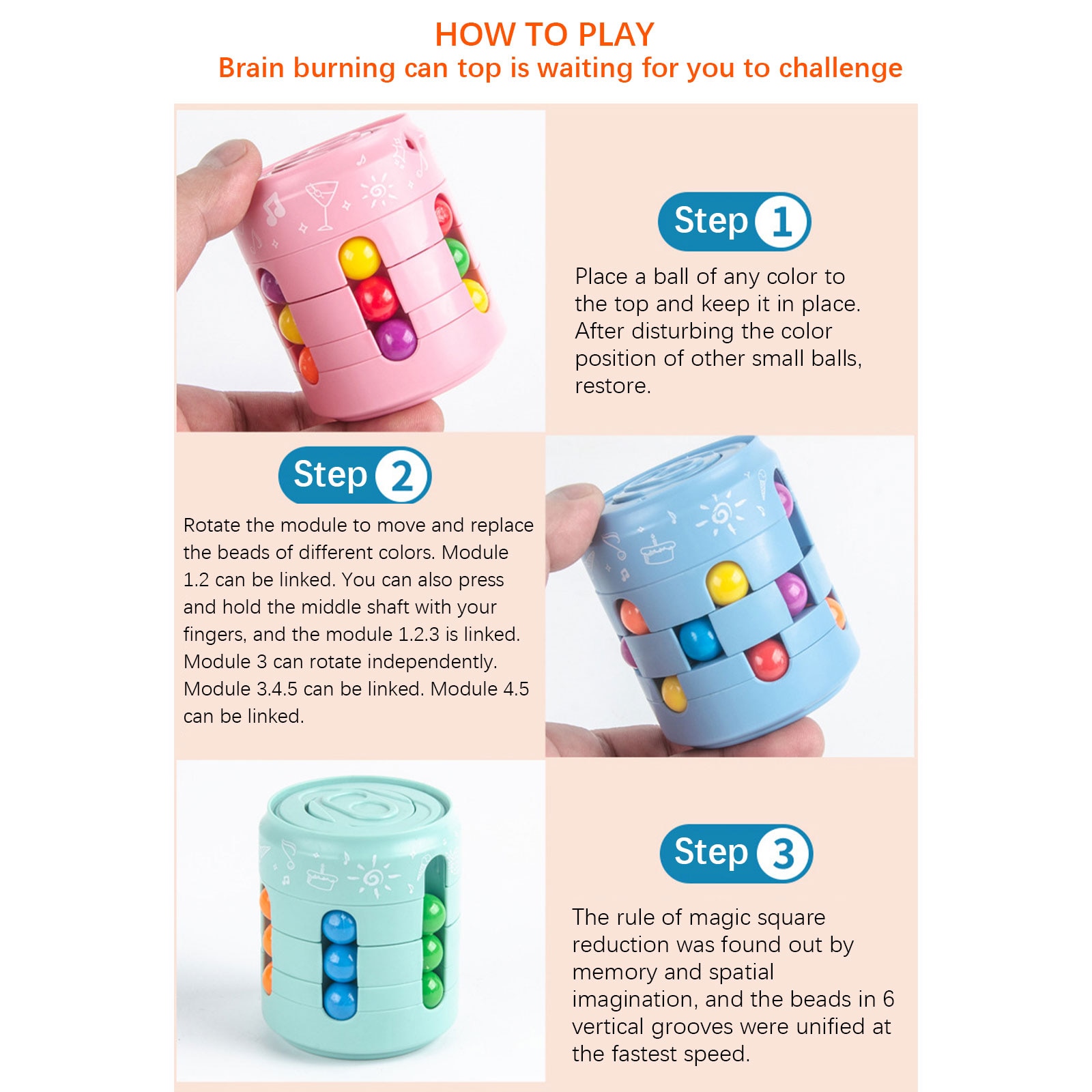 HOW TO PLAY
Brain burning can top is waiting for you to challenge

Step 1

Place a ball of any color to the top and keep it in place. After disturbing the color position of other small balls, restore.

Step 2

Rotate the module to move and replace the beads of different colors. Module 1.2 can be linked. You can also press and hold the middle shaft with your fingers, and the module 1.2.3 is linked. Module 3 can rotate independently. Module 3.4.5 can be linked. Module 4.5 can be linked.

Step 3

The rule of magic square reduction was found out by memory and spatial imagination, and the beads in 6 vertical grooves were unified at the fastest speed.